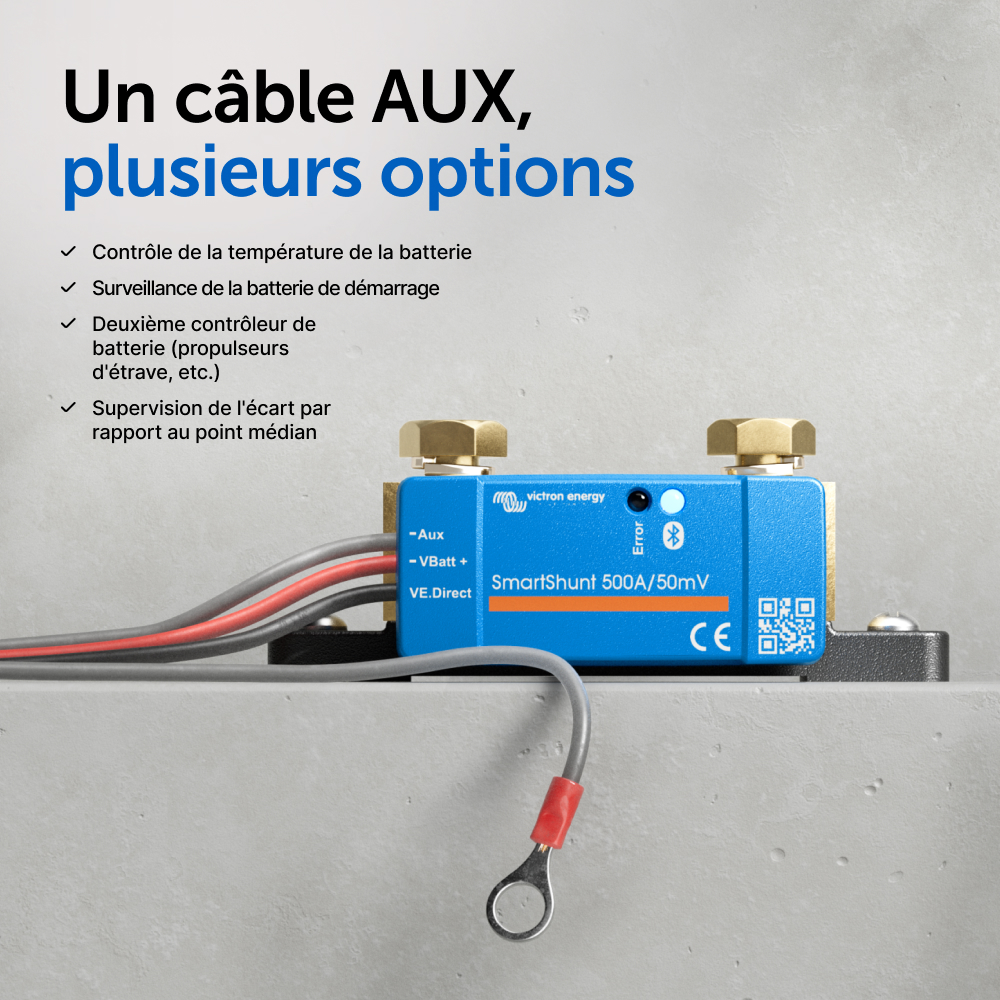 Un câble AUX, plusieurs options

✓ Contrôle de la température de la batterie
✓ Surveillance de la batterie de démarrage
✓ Deuxième contrôleur de batterie (propulseurs d'étrave, etc.)
✓ Supervision de l'écart par rapport au point médian

victron energy
Error
-Aux
-VBatt +
VE.Direct
SmartShunt 500A/50mV
CE